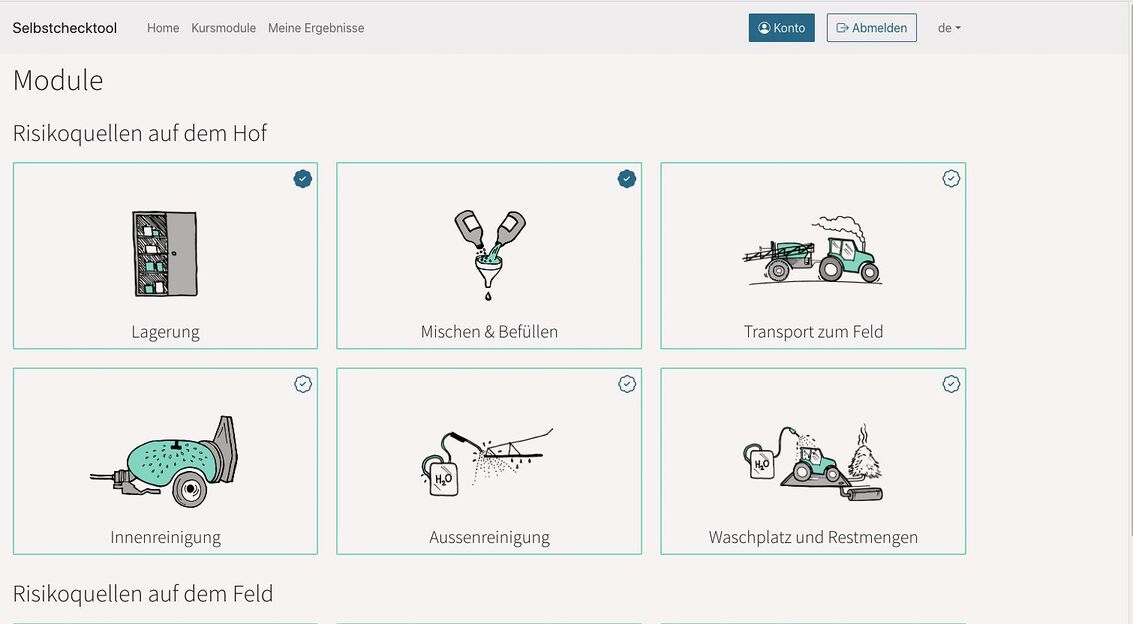 Selbstchecktool Home Kursmodule Meine Ergebnisse

Konto Abmelden de

Module

Risikoquellen auf dem Hof

Lagerung

Mischen & Befüllen

Transport zum Feld

Innenreinigung

$H_2O$

Aussenreinigung

$H_2O$

Waschplatz und Restmengen

Risikoquellen auf dem Feld